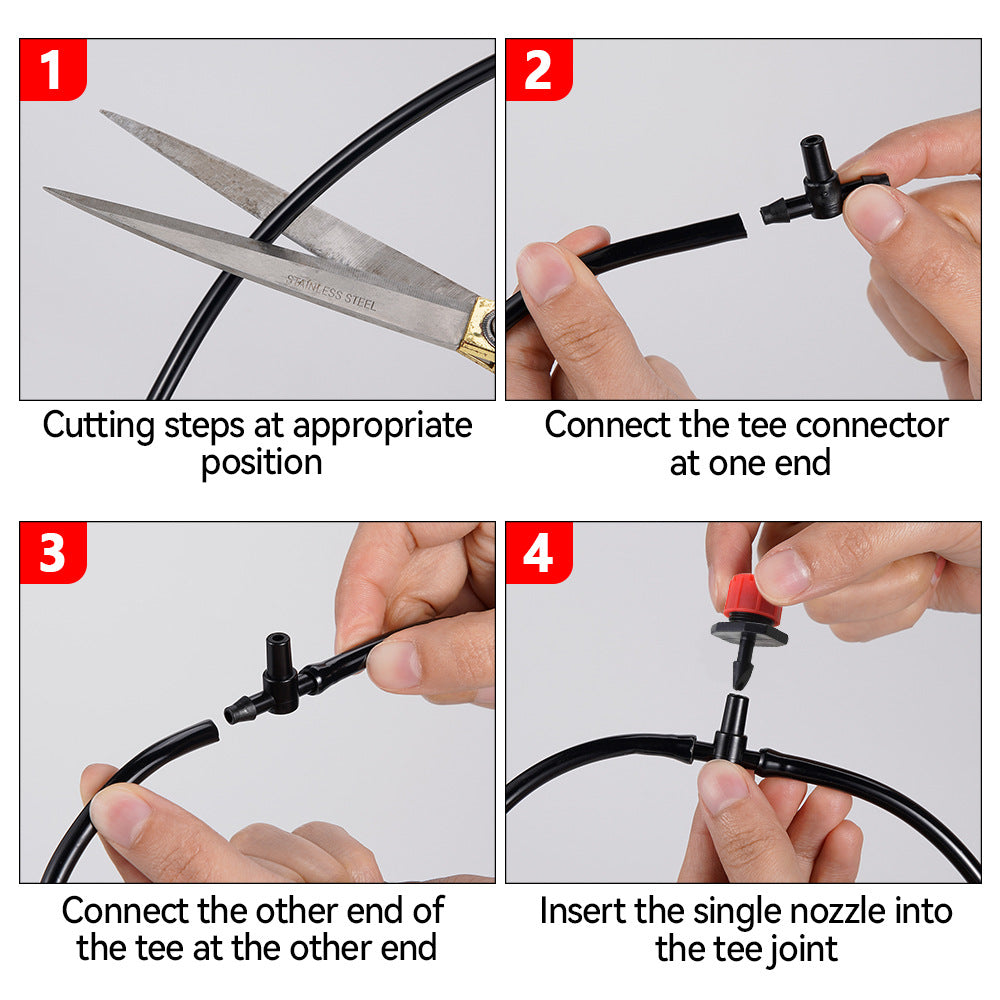 1

STAINLESS STEEL

Cutting steps at appropriate position

2

Connect the tee connector at one end

3

Connect the other end of the tee at the other end

4

Insert the single nozzle into the tee joint