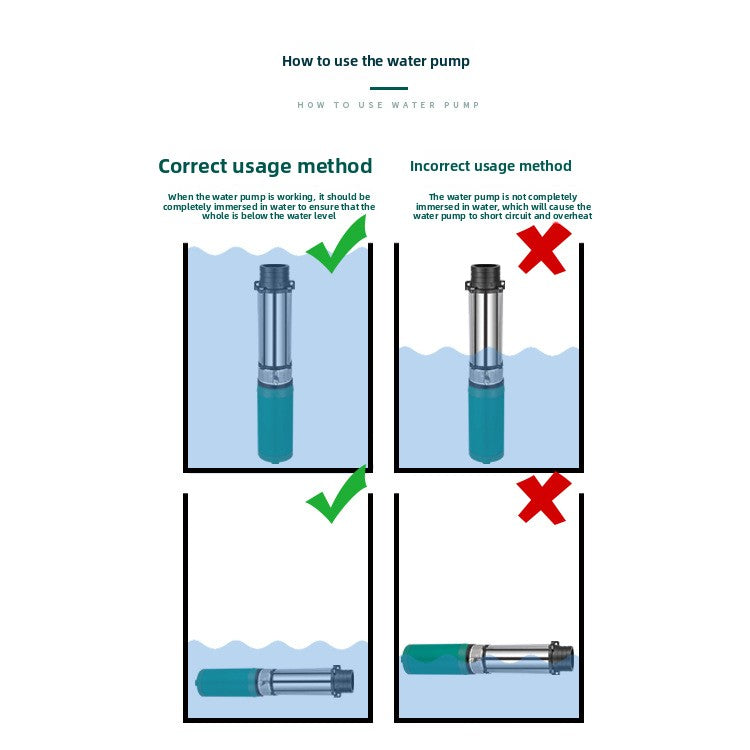 How to use the water pump

HOW TO USE WATER PUMP

Correct usage method

When the water pump is working, it should be completely immersed in water to ensure that the whole is below the water level

Incorrect usage method

The water pump is not completely immersed in water, which will cause the water pump to short circuit and overheat